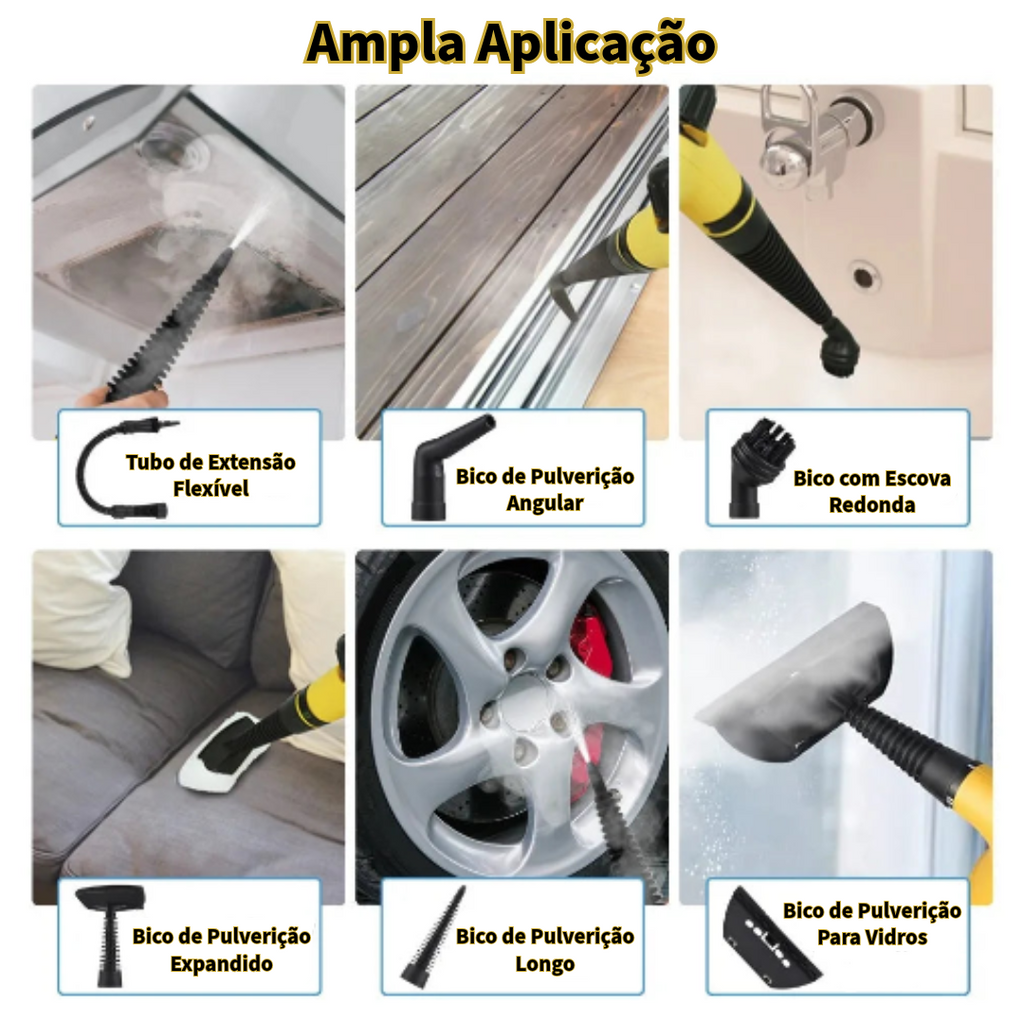 Ampla Aplicação

Tubo de Extensão Flexível

Bico de Pulverição Angular

Bico com Escova Redonda

Bico de Pulverição Expandido

Bico de Pulverição Longo

Bico de Pulverição Para Vidros